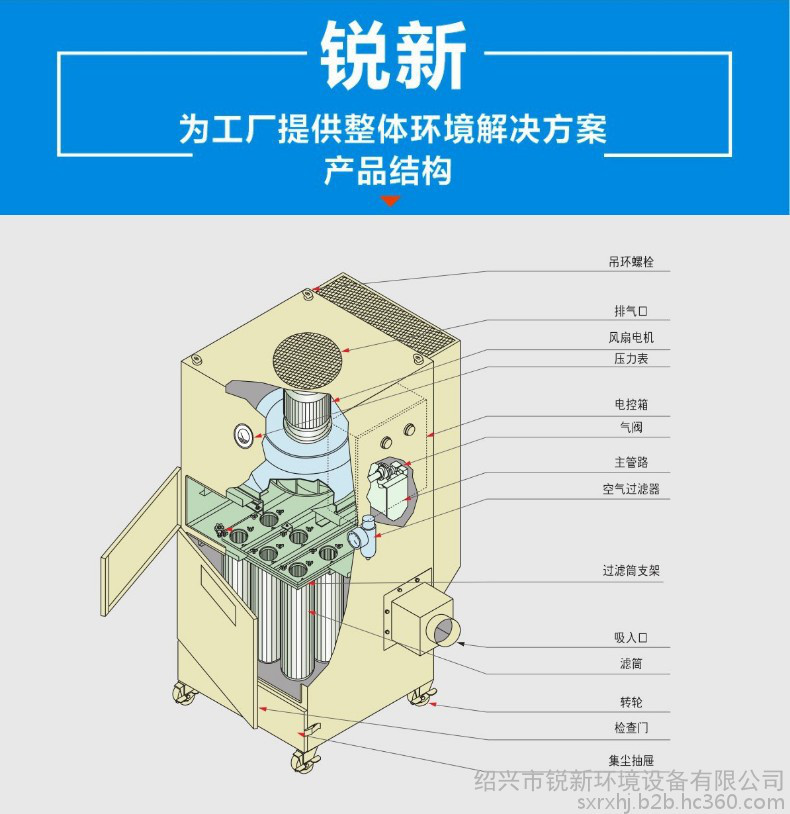 锐新

为工厂提供整体环境解决方案

产品结构

吊环螺栓

排气口

风扇电机

压力表

电控箱

气阀

主管路

空气过滤器

过滤筒支架

吸入口

滤筒

转轮

检查门

集尘抽屉

绍兴市锐新环境设备有限公司
sxrxhj.b2b.hc360.com