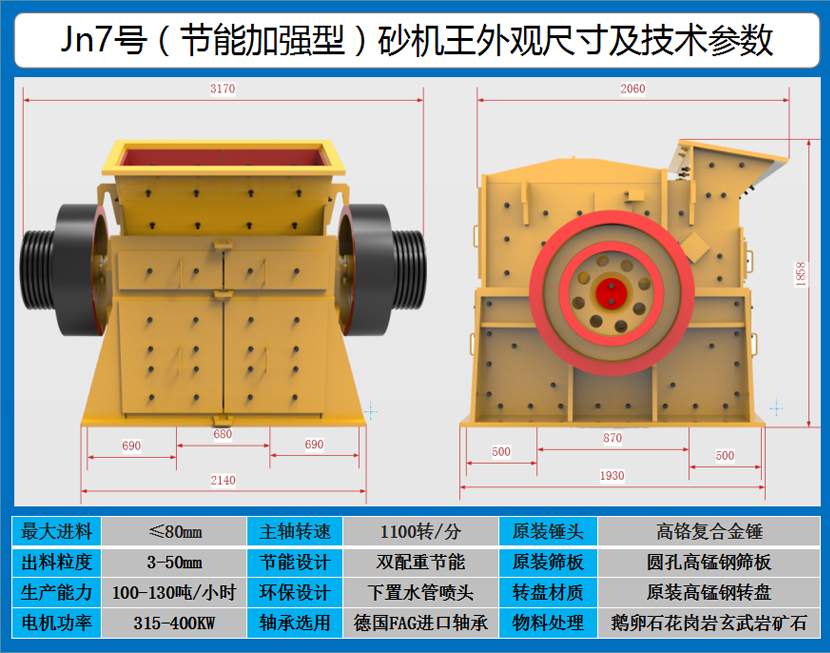 Jn7号（节能加强型）砂机王外观尺寸及技术参数

3170

690 680 690

2140

2060

1858

500 870 500

1930

| 最大进料 | ≤80mm | 主轴转速 | 1100转/分 | 原装锤头 | 高铬复合金锤 |
|---|---|---|---|---|---|
| 出料粒度 | 3-50mm | 节能设计 | 双配重节能 | 原装筛板 | 圆孔高锰钢筛板 |
| 生产能力 | 100-130吨/小时 | 环保设计 | 下置水管喷头 | 转盘材质 | 原装高锰钢转盘 |
| 电机功率 | 315-400KW | 轴承选用 | 德国FAG进口轴承 | 物料处理 | 鹅卵石花岗岩玄武岩矿石 |