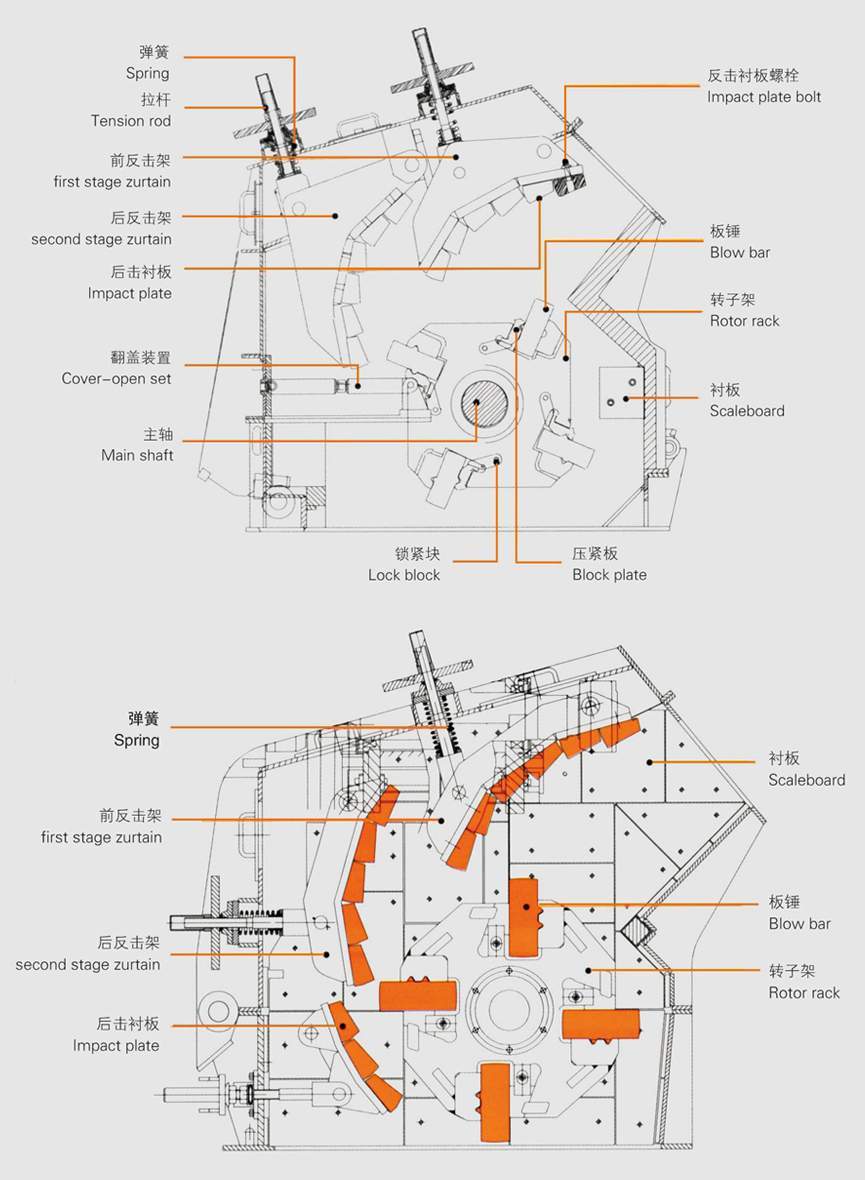 弹簧
Spring

拉杆
Tension rod

前反击架
first stage zurtain

后反击架
second stage zurtain

后击衬板
Impact plate

翻盖装置
Cover-open set

主轴
Main shaft

反击衬板螺栓
Impact plate bolt

板锤
Blow bar

转子架
Rotor rack

衬板
Scaleboard

锁紧块
Lock block

压紧板
Block plate

弹簧
Spring

前反击架
first stage zurtain

后反击架
second stage zurtain

后击衬板
Impact plate

衬板
Scaleboard

板锤
Blow bar

转子架
Rotor rack